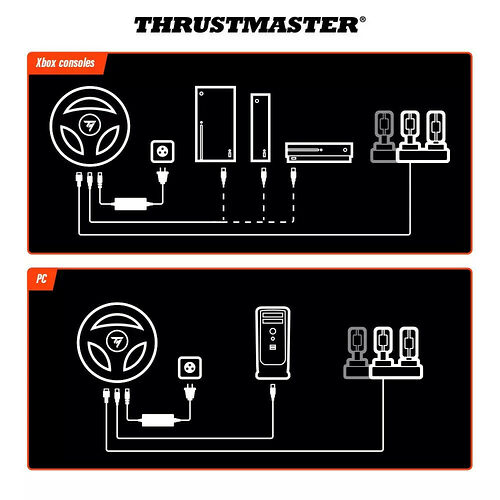 THRUSTMASTER®

Xbox consoles

PC