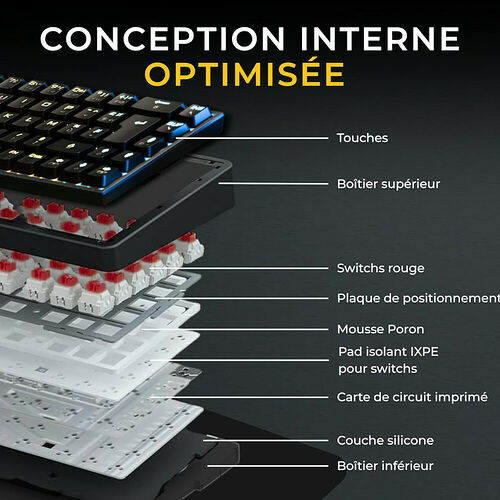 CONCEPTION INTERNE
OPTIMISÉE

Touches

Boîtier supérieur

Switchs rouge

Plaque de positionnement

Mousse Poron

Pad isolant IXPE pour switchs

Carte de circuit imprimé

Couche silicone

Boîtier inférieur