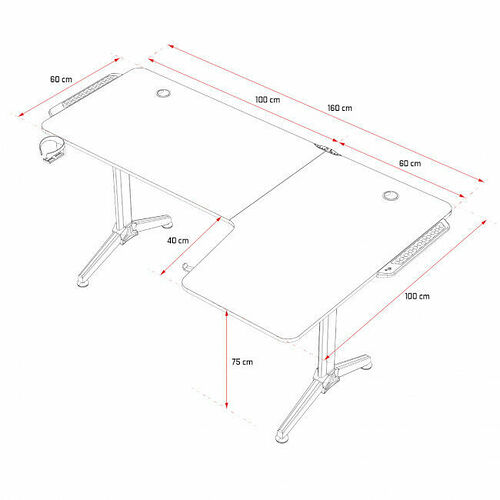 60 cm
100 cm
160 cm
60 cm
40 cm
100 cm
75 cm