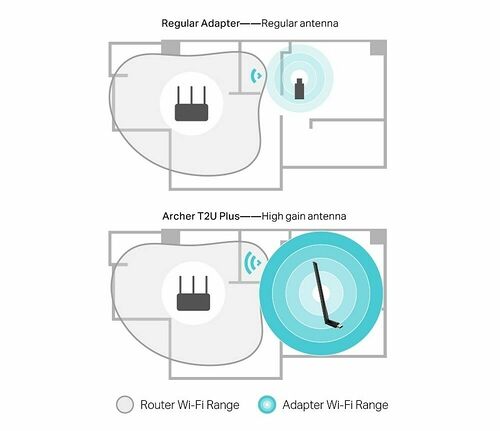 Regular Adapter——Regular antenna

Archer T2U Plus——High gain antenna

Router Wi-Fi Range

Adapter Wi-Fi Range